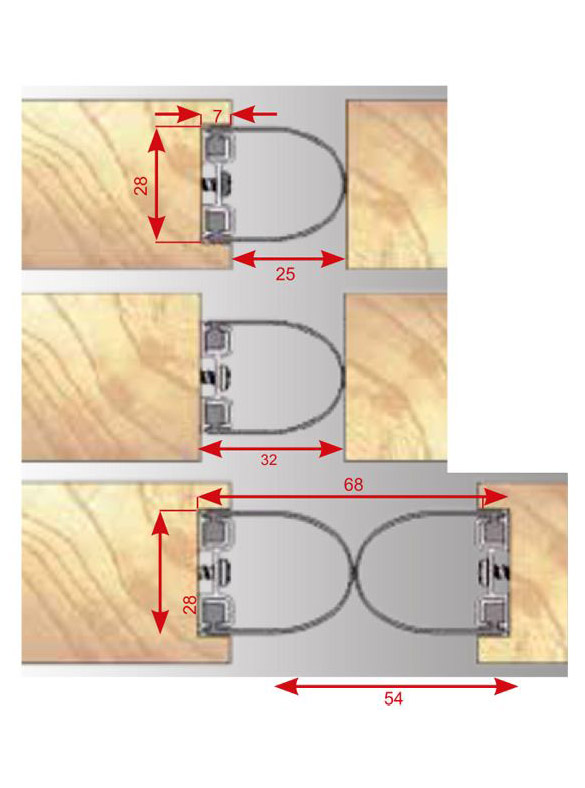 7
28
25
32
68
28
54